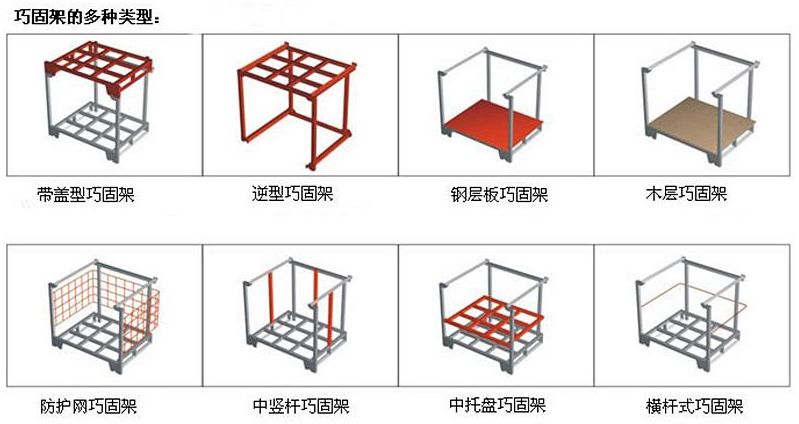 巧固架的多种类型：

带盖型巧固架

逆型巧固架

钢层板巧固架

木层巧固架

防护网巧固架

中竖杆巧固架

中托盘巧固架

横杆式巧固架