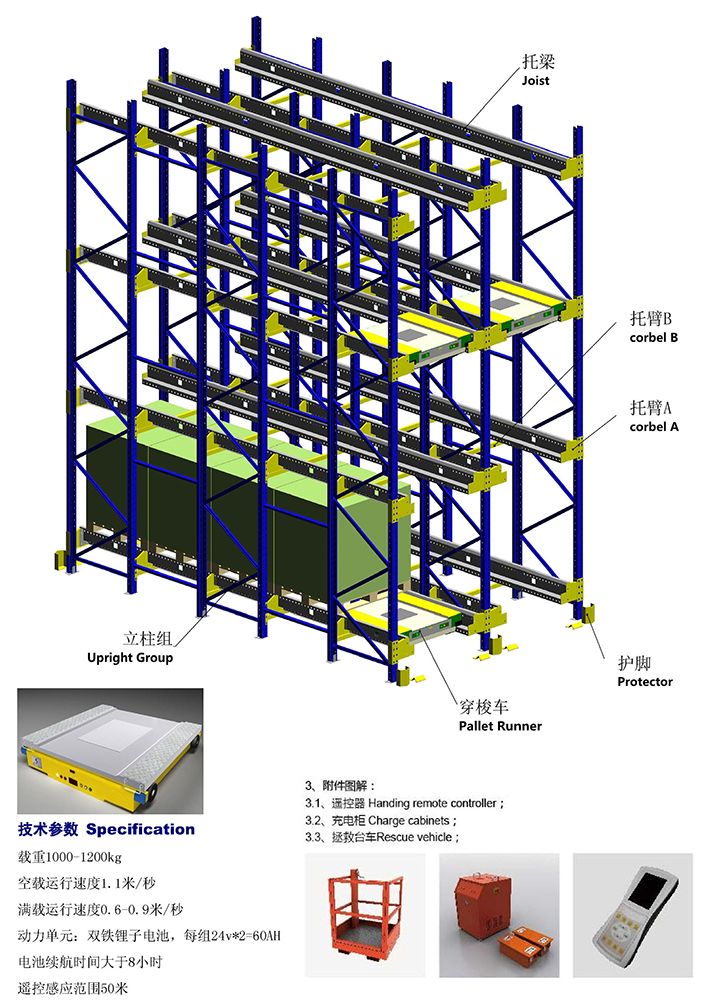 托梁
Joist

托臂B
corbel B

托臂A
corbel A

立柱组
Upright Group

护脚
Protector

穿梭车
Pallet Runner

技术参数 Specification
载重1000-1200kg
空载运行速度1.1米/秒
满载运行速度0.6-0.9米/秒
动力单元：双铁锂子电池，每组24v*2=60AH
电池续航时间大于8小时
遥控感应范围50米

3、附件图解：
3.1、遥控器 Handing remote controller；
3.2、充电柜 Charge cabinets；
3.3、拯救台车Rescue vehicle；