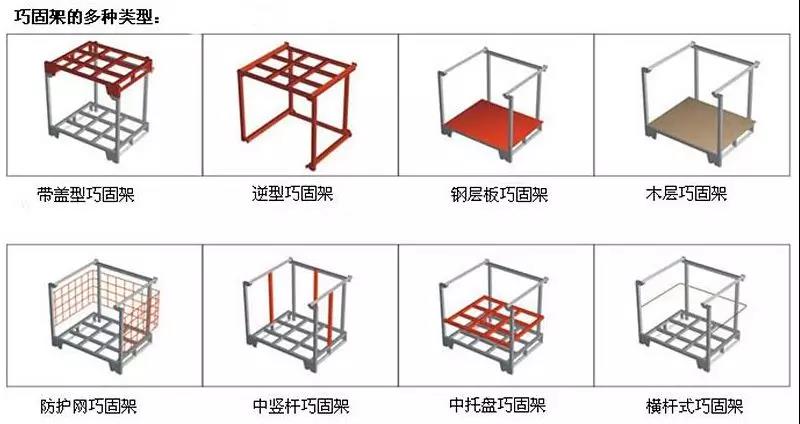 巧固架的多种类型：

带盖型巧固架

逆型巧固架

钢层板巧固架

木层巧固架

防护网巧固架

中竖杆巧固架

中托盘巧固架

横杆式巧固架